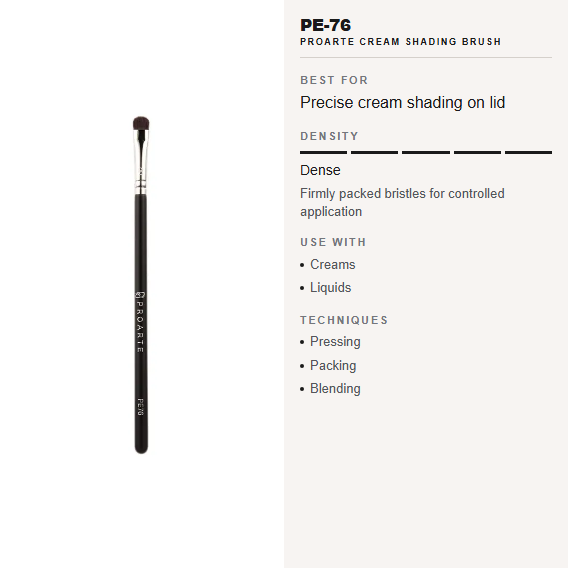 PROARTE

PE76

PE-76
PROARTE CREAM SHADING BRUSH

BEST FOR
Precise cream shading on lid

DENSITY

Dense
Firmly packed bristles for controlled application

USE WITH
• Creams
• Liquids

TECHNIQUES
• Pressing
• Packing
• Blending