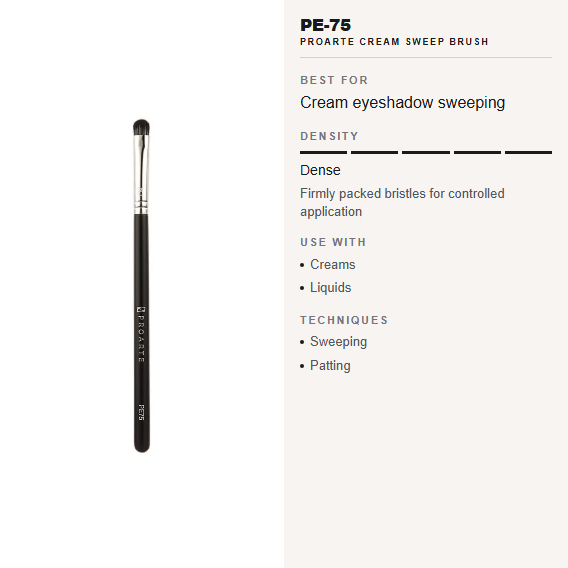 PROARTE

PE75

PE-75
PROARTE CREAM SWEEP BRUSH

BEST FOR
Cream eyeshadow sweeping

DENSITY

Dense
Firmly packed bristles for controlled application

USE WITH
• Creams
• Liquids

TECHNIQUES
• Sweeping
• Patting