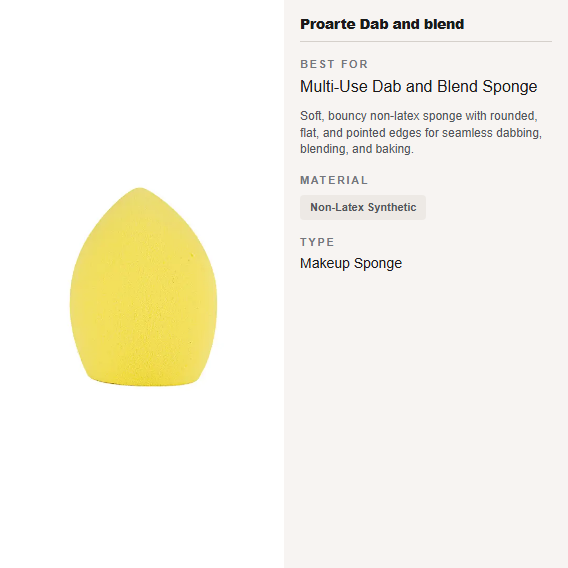 Proarte Dab and blend

BEST FOR

Multi-Use Dab and Blend Sponge

Soft, bouncy non-latex sponge with rounded, flat, and pointed edges for seamless dabbing, blending, and baking.

MATERIAL

Non-Latex Synthetic

TYPE

Makeup Sponge