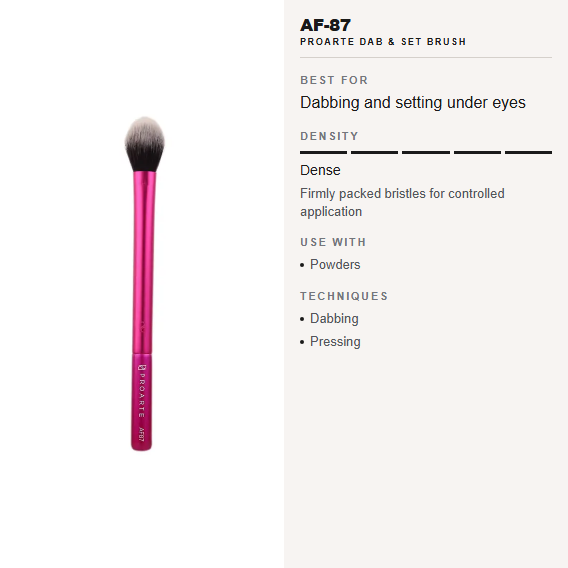 PROARTE
AF87

AF-87
PROARTE DAB & SET BRUSH

BEST FOR
Dabbing and setting under eyes

DENSITY

Dense
Firmly packed bristles for controlled application

USE WITH
• Powders

TECHNIQUES
• Dabbing
• Pressing