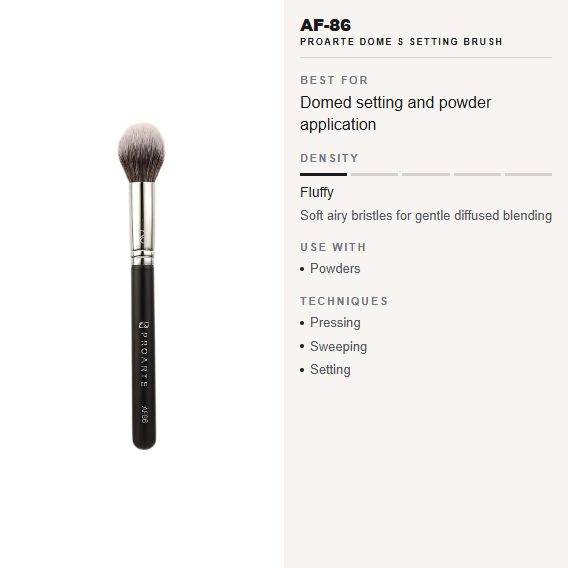 PROARTE
AF-86

AF-86
PROARTE DOME S SETTING BRUSH

BEST FOR
Domed setting and powder application

DENSITY
Fluffy
Soft airy bristles for gentle diffused blending

USE WITH
• Powders

TECHNIQUES
• Pressing
• Sweeping
• Setting