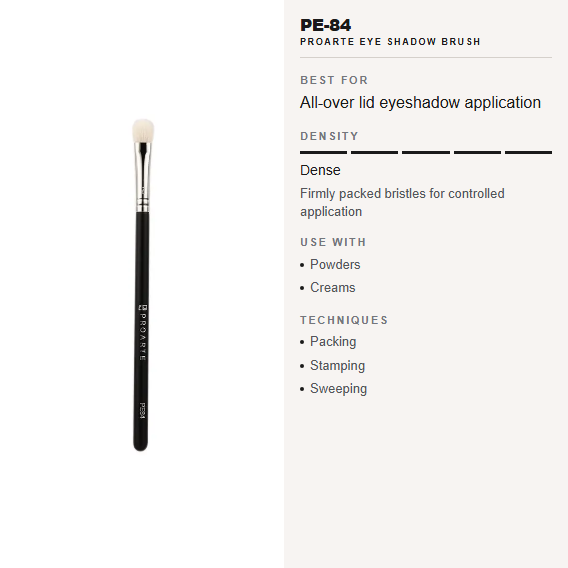 PROARTE

PE84

PE-84
PROARTE EYE SHADOW BRUSH

BEST FOR
All-over lid eyeshadow application

DENSITY
Dense
Firmly packed bristles for controlled application

USE WITH
• Powders
• Creams

TECHNIQUES
• Packing
• Stamping
• Sweeping