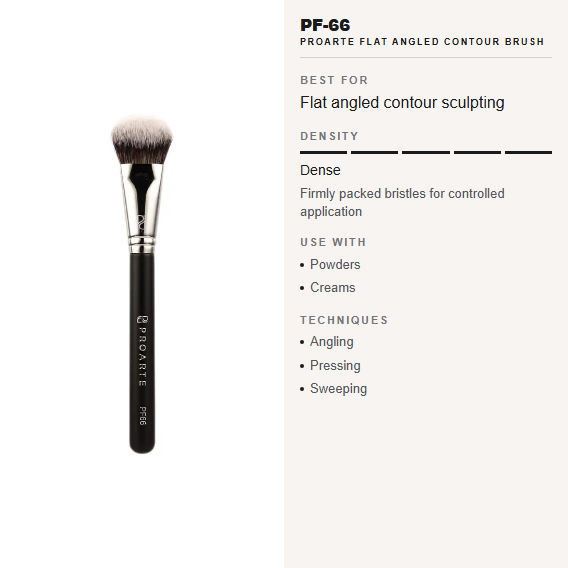 PROARTE

PF66

PF-66
PROARTE FLAT ANGLED CONTOUR BRUSH

BEST FOR
Flat angled contour sculpting

DENSITY
Dense
Firmly packed bristles for controlled application

USE WITH
• Powders
• Creams

TECHNIQUES
• Angling
• Pressing
• Sweeping