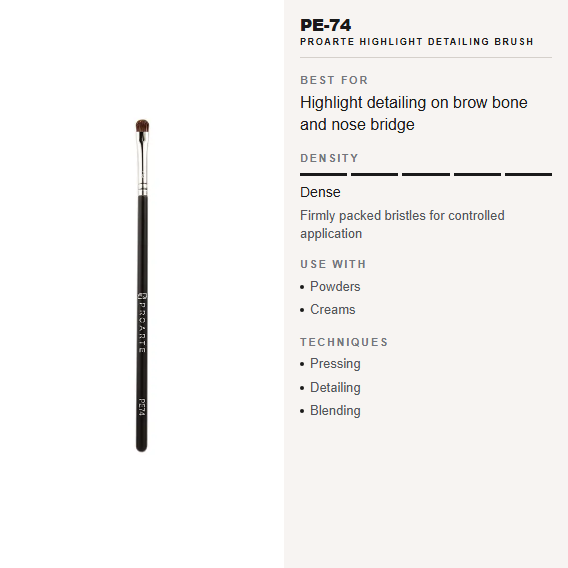 PROARTE

PE74

PE-74
PROARTE HIGHLIGHT DETAILING BRUSH

BEST FOR
Highlight detailing on brow bone and nose bridge

DENSITY
Dense
Firmly packed bristles for controlled application

USE WITH
• Powders
• Creams

TECHNIQUES
• Pressing
• Detailing
• Blending