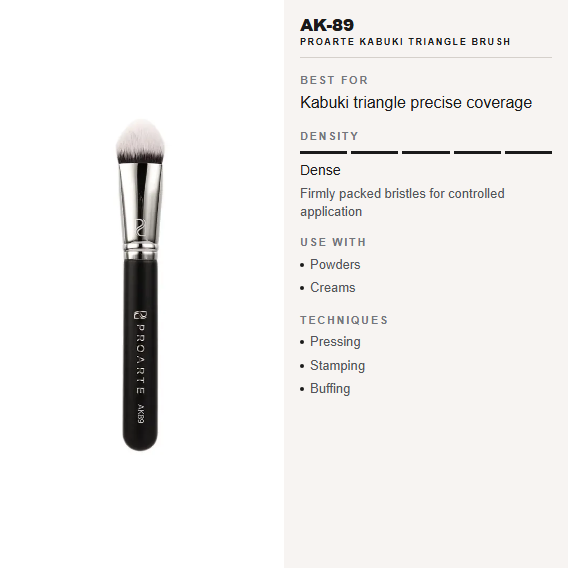 PROARTE

AK89

AK-89
PROARTE KABUKI TRIANGLE BRUSH

BEST FOR
Kabuki triangle precise coverage

DENSITY

Dense
Firmly packed bristles for controlled application

USE WITH
• Powders
• Creams

TECHNIQUES
• Pressing
• Stamping
• Buffing