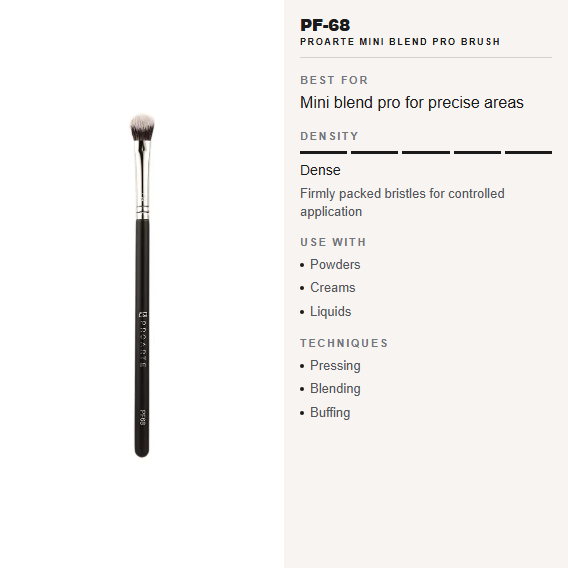 PROARTE

PF68

PF-68
PROARTE MINI BLEND PRO BRUSH

BEST FOR
Mini blend pro for precise areas

DENSITY

Dense
Firmly packed bristles for controlled application

USE WITH
• Powders
• Creams
• Liquids

TECHNIQUES
• Pressing
• Blending
• Buffing