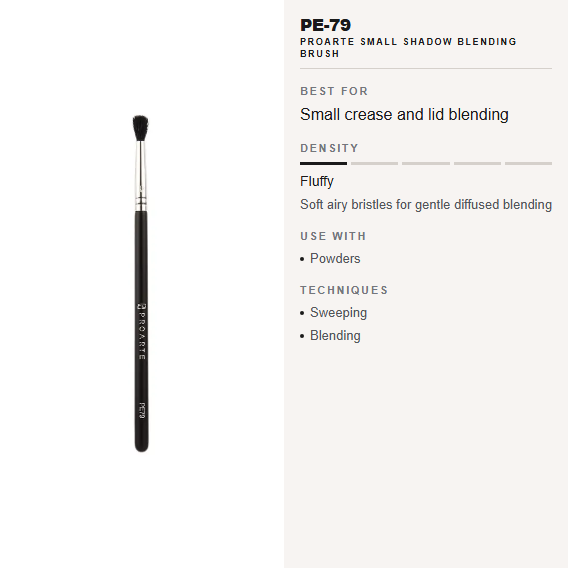 PROARTE

PE79

PE-79
PROARTE SMALL SHADOW BLENDING BRUSH

BEST FOR
Small crease and lid blending

DENSITY
Fluffy
Soft airy bristles for gentle diffused blending

USE WITH
• Powders

TECHNIQUES
• Sweeping
• Blending