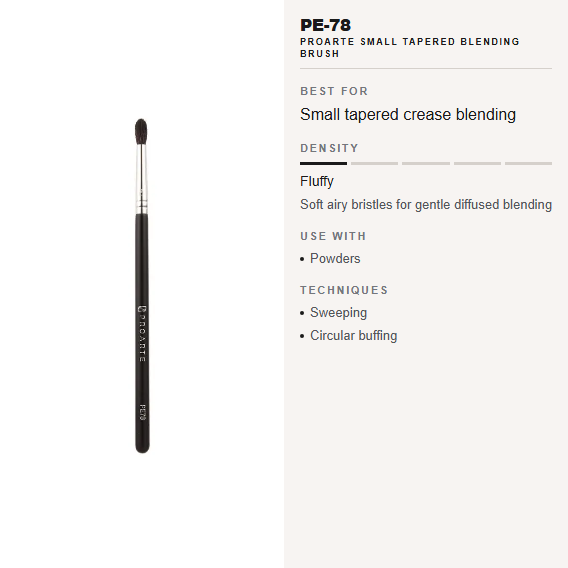 PROARTE

PE78

PE-78
PROARTE SMALL TAPERED BLENDING BRUSH

BEST FOR
Small tapered crease blending

DENSITY
Fluffy
Soft airy bristles for gentle diffused blending

USE WITH
• Powders

TECHNIQUES
• Sweeping
• Circular buffing