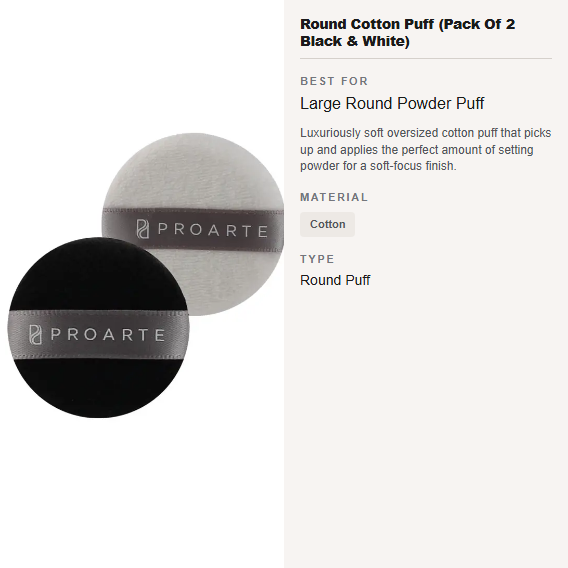 PROARTE

PROARTE

Round Cotton Puff (Pack Of 2 Black & White)

BEST FOR

Large Round Powder Puff

Luxuriously soft oversized cotton puff that picks up and applies the perfect amount of setting powder for a soft-focus finish.

MATERIAL

Cotton

TYPE

Round Puff