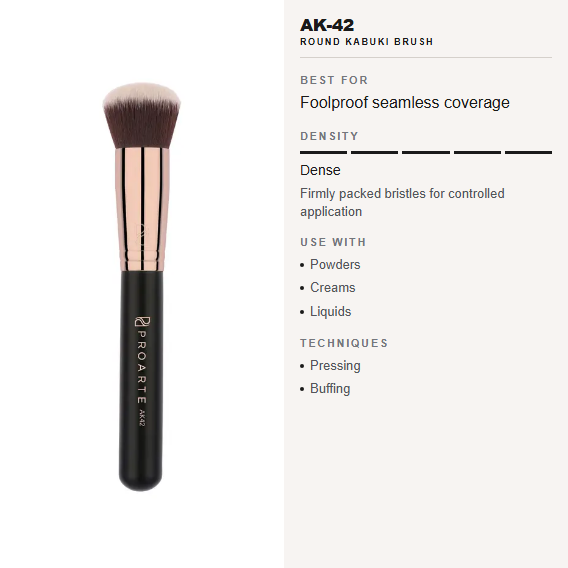 PROARTE AK42

AK-42
ROUND KABUKI BRUSH

BEST FOR
Foolproof seamless coverage

DENSITY
Dense
Firmly packed bristles for controlled application

USE WITH
• Powders
• Creams
• Liquids

TECHNIQUES
• Pressing
• Buffing