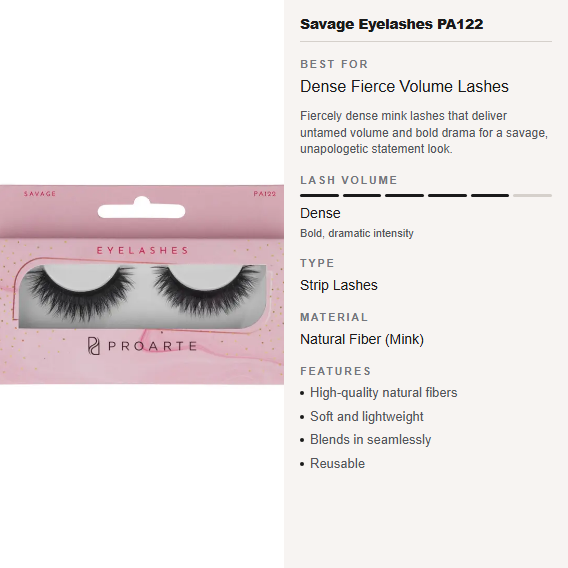 SAVAGE

PA122

EYELASHES

PROARTE

Savage Eyelashes PA122

BEST FOR

Dense Fierce Volume Lashes

Fiercely dense mink lashes that deliver untamed volume and bold drama for a savage, unapologetic statement look.

LASH VOLUME

Dense

Bold, dramatic intensity

TYPE

Strip Lashes

MATERIAL

Natural Fiber (Mink)

FEATURES

• High-quality natural fibers
• Soft and lightweight
• Blends in seamlessly
• Reusable