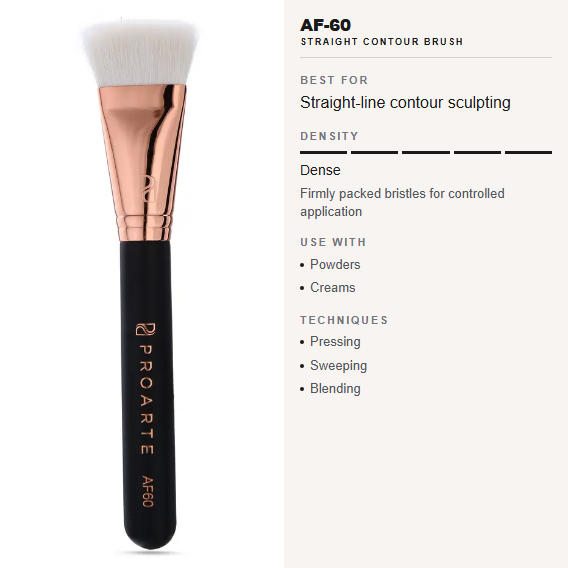 PROARTE AF60

AF-60
STRAIGHT CONTOUR BRUSH

BEST FOR
Straight-line contour sculpting

DENSITY
Dense
Firmly packed bristles for controlled application

USE WITH
• Powders
• Creams

TECHNIQUES
• Pressing
• Sweeping
• Blending