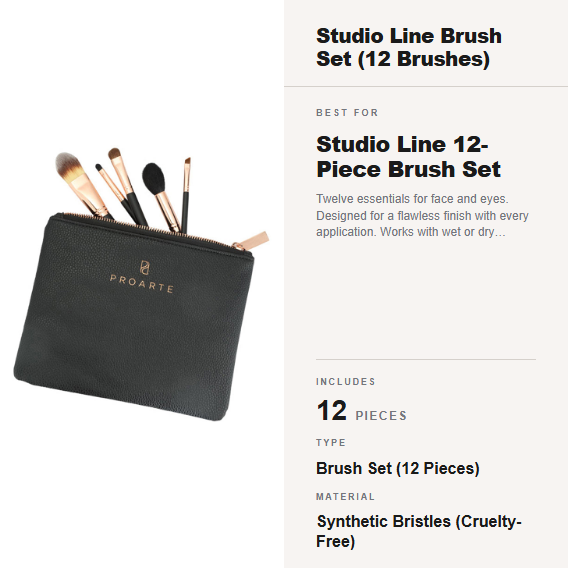 PROARTE

Studio Line Brush Set (12 Brushes)

BEST FOR

Studio Line 12-Piece Brush Set

Twelve essentials for face and eyes. Designed for a flawless finish with every application. Works with wet or dry…

INCLUDES

12 PIECES

TYPE

Brush Set (12 Pieces)

MATERIAL

Synthetic Bristles (Cruelty-Free)