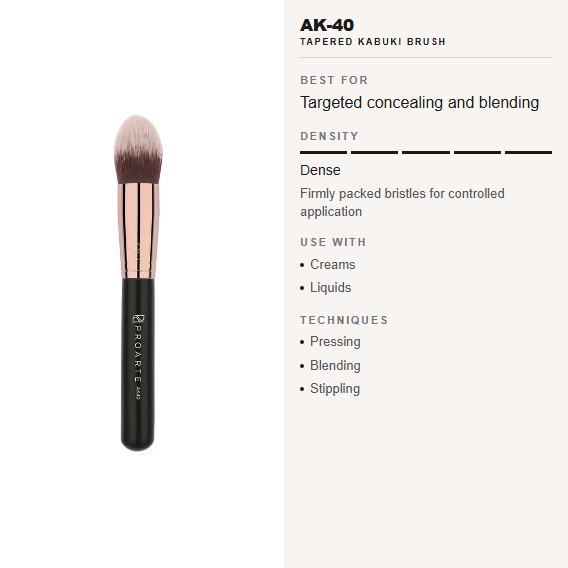 PROARTE AK40

AK-40
TAPERED KABUKI BRUSH

BEST FOR
Targeted concealing and blending

DENSITY

Dense
Firmly packed bristles for controlled application

USE WITH
• Creams
• Liquids

TECHNIQUES
• Pressing
• Blending
• Stippling