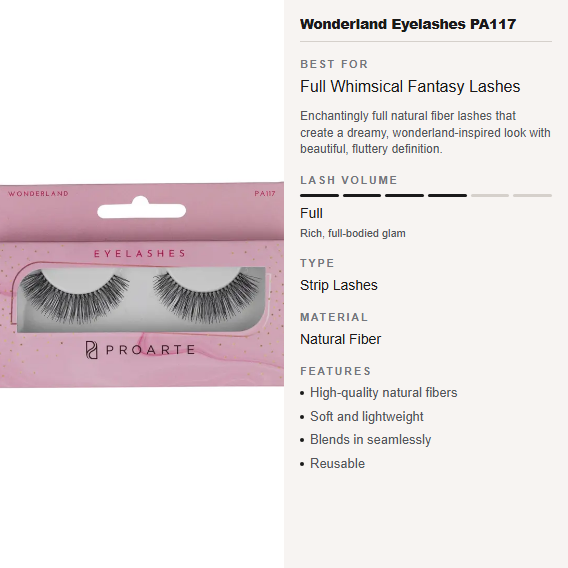 WONDERLAND

PA117

EYELASHES

PROARTE

Wonderland Eyelashes PA117

BEST FOR

Full Whimsical Fantasy Lashes

Enchantingly full natural fiber lashes that create a dreamy, wonderland-inspired look with beautiful, fluttery definition.

LASH VOLUME

Full

Rich, full-bodied glam

TYPE

Strip Lashes

MATERIAL

Natural Fiber

FEATURES

• High-quality natural fibers
• Soft and lightweight
• Blends in seamlessly
• Reusable